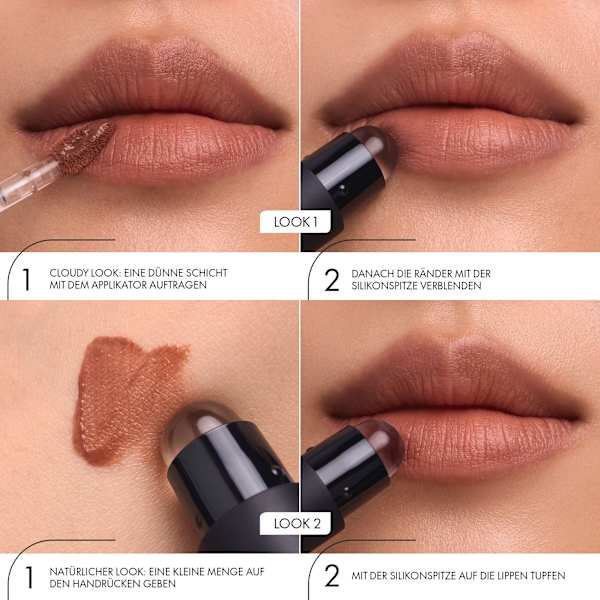 LOOK 1

1 CLOUDY LOOK: EINE DÜNNE SCHICHT MIT DEM APPLIKATOR AUFTRAGEN

2 DANACH DIE RÄNDER MIT DER SILIKONSPITZE VERBLENDEN

LOOK 2

1 NATÜRLICHER LOOK: EINE KLEINE MENGE AUF DEN HANDRÜCKEN GEBEN

2 MIT DER SILIKONSPITZE AUF DIE LIPPEN TUPFEN