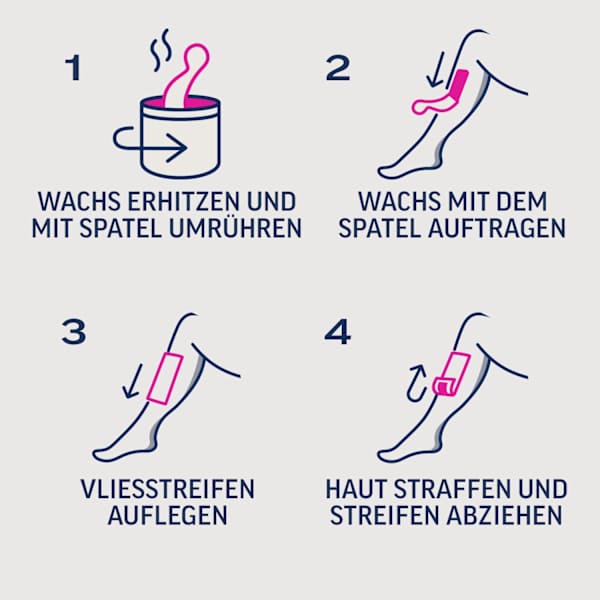 1

WACHS ERHITZEN UND MIT SPATEL UMRÜHREN

2

WACHS MIT DEM SPATEL AUFTRAGEN

3

VLIESSTREIFEN AUFLEGEN

4

HAUT STRAFFEN UND STREIFEN ABZIEHEN